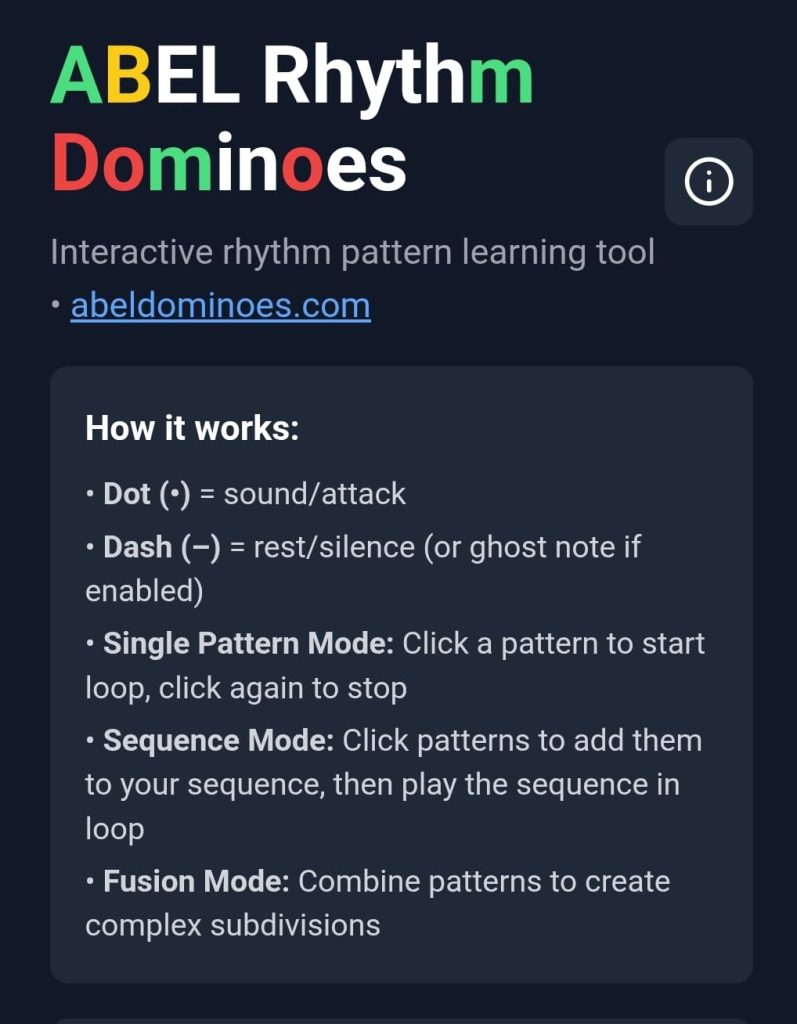 ABEL Rhythm Dominoes

Interactive rhythm pattern learning tool
• abeldominoes.com

How it works:

• Dot (•) = sound/attack

• Dash (–) = rest/silence (or ghost note if enabled)

• Single Pattern Mode: Click a pattern to start loop, click again to stop

• Sequence Mode: Click patterns to add them to your sequence, then play the sequence in loop

• Fusion Mode: Combine patterns to create complex subdivisions